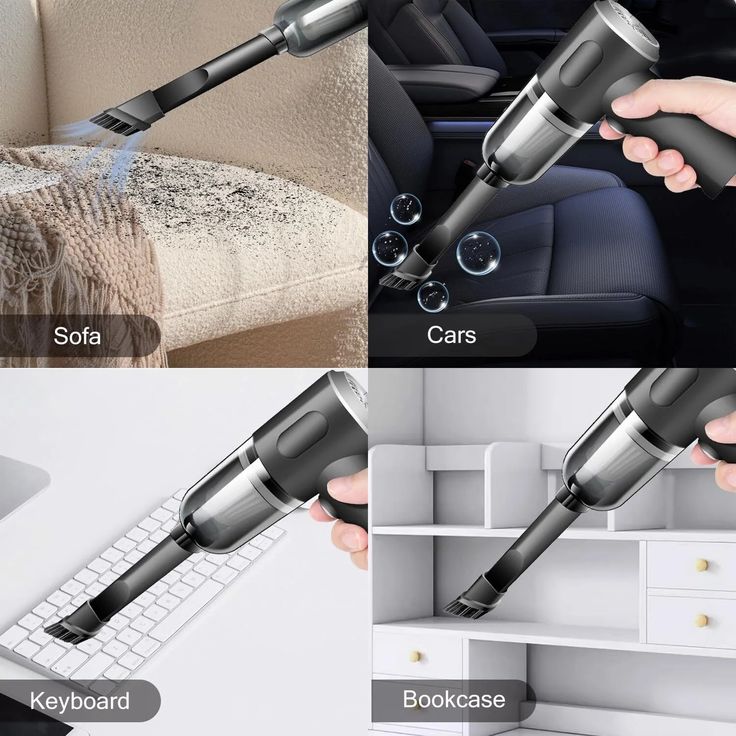 Sofa

Cars

Keyboard

Bookcase