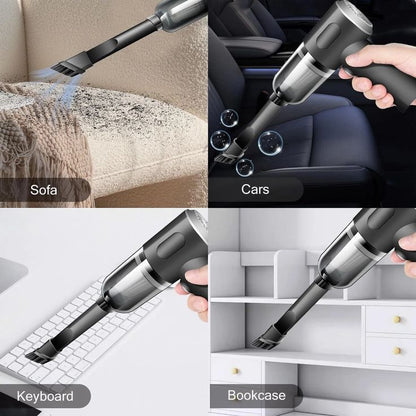 Sofa

Cars

Keyboard

Bookcase